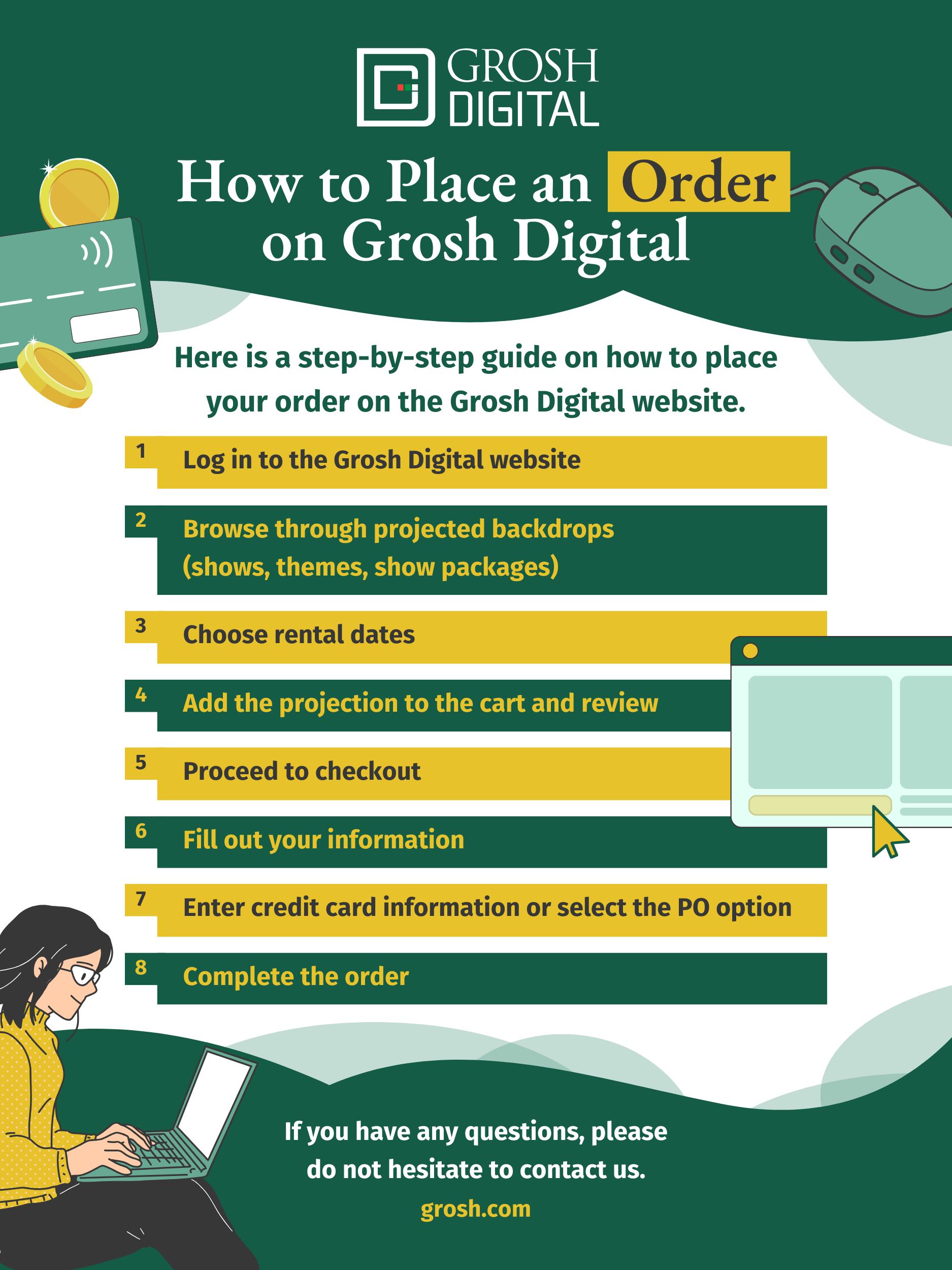 GROSH DIGITAL

How to Place an Order on Grosh Digital

Here is a step-by-step guide on how to place your order on the Grosh Digital website.

1 Log in to the Grosh Digital website

2 Browse through projected backdrops (shows, themes, show packages)

3 Choose rental dates

4 Add the projection to the cart and review

5 Proceed to checkout

6 Fill out your information

7 Enter credit card information or select the PO option

8 Complete the order

If you have any questions, please do not hesitate to contact us.

grosh.com